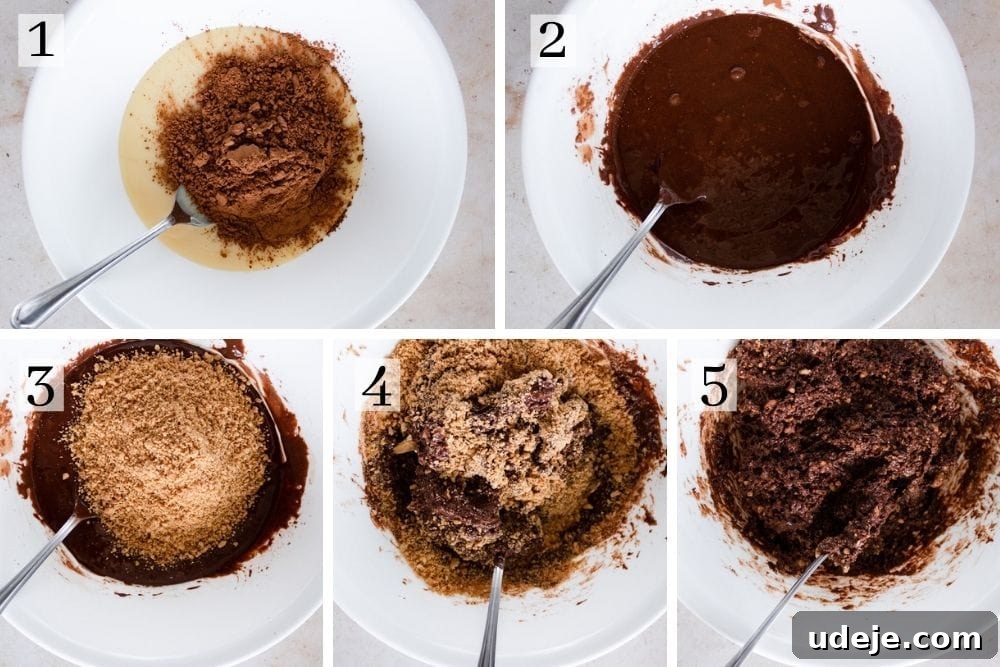 1
2
3
4
5
udeje.com